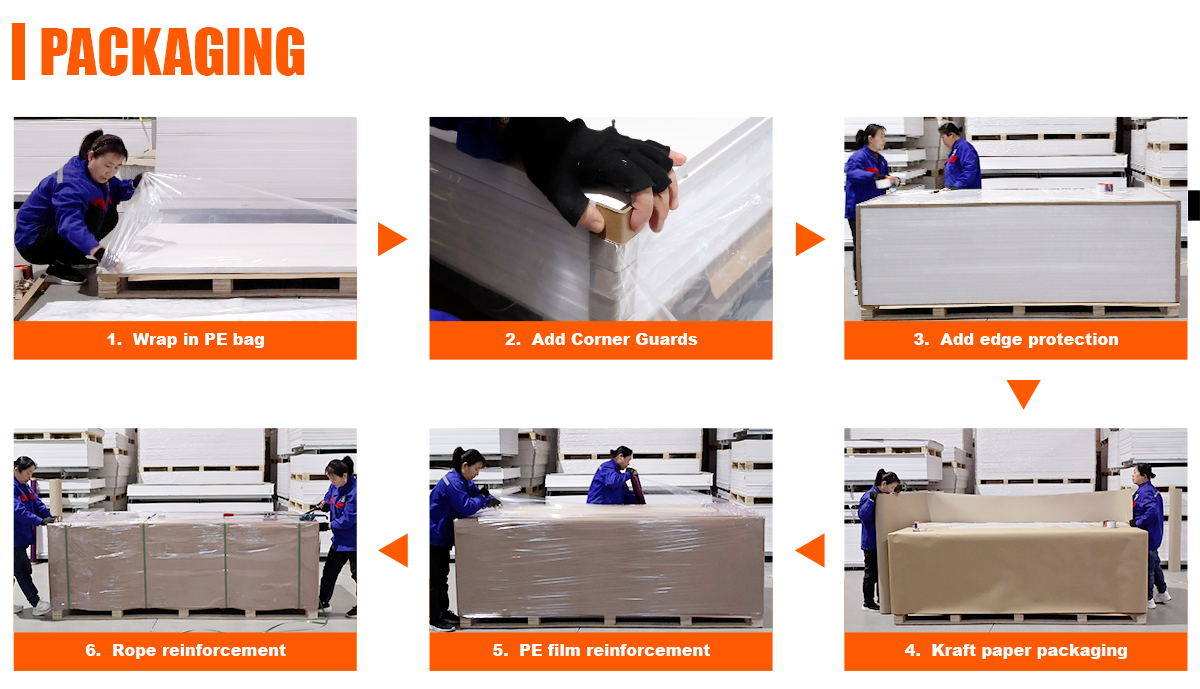 PACKAGING

1. Wrap in PE bag

2. Add Corner Guards

3. Add edge protection

4. Kraft paper packaging

5. PE film reinforcement

6. Rope reinforcement